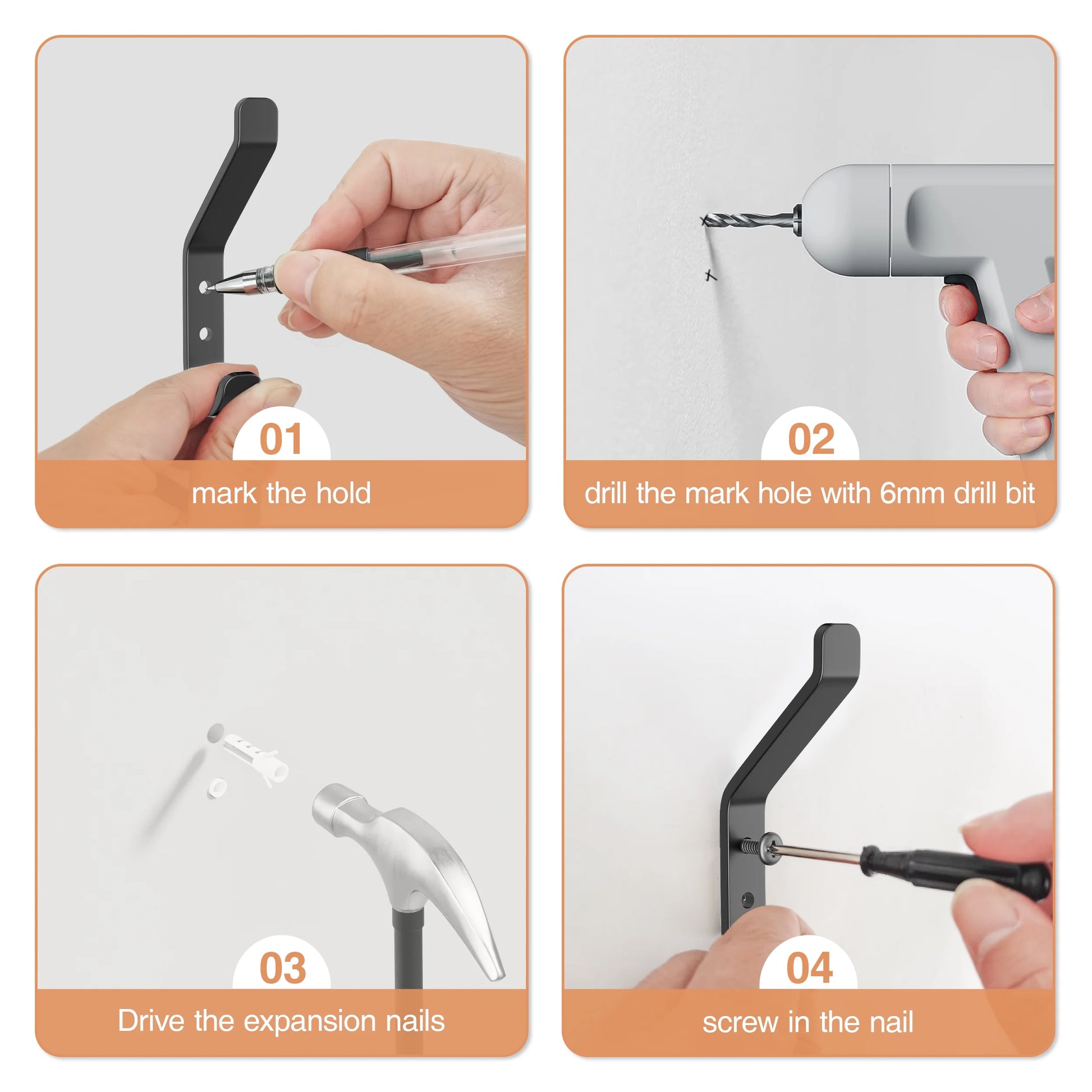 01
mark the hold

02
drill the mark hole with 6mm drill bit

03
Drive the expansion nails

04
screw in the nail